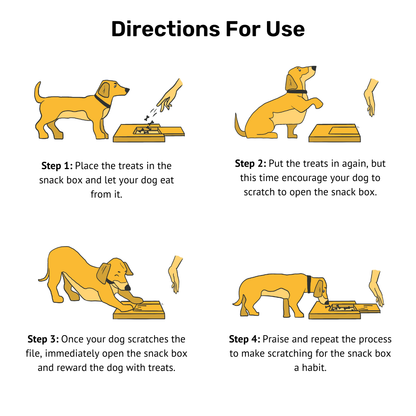 Directions For Use

Step 1: Place the treats in the snack box and let your dog eat from it.

Step 2: Put the treats in again, but this time encourage your dog to scratch to open the snack box.

Step 3: Once your dog scratches the file, immediately open the snack box and reward the dog with treats.

Step 4: Praise and repeat the process to make scratching for the snack box a habit.